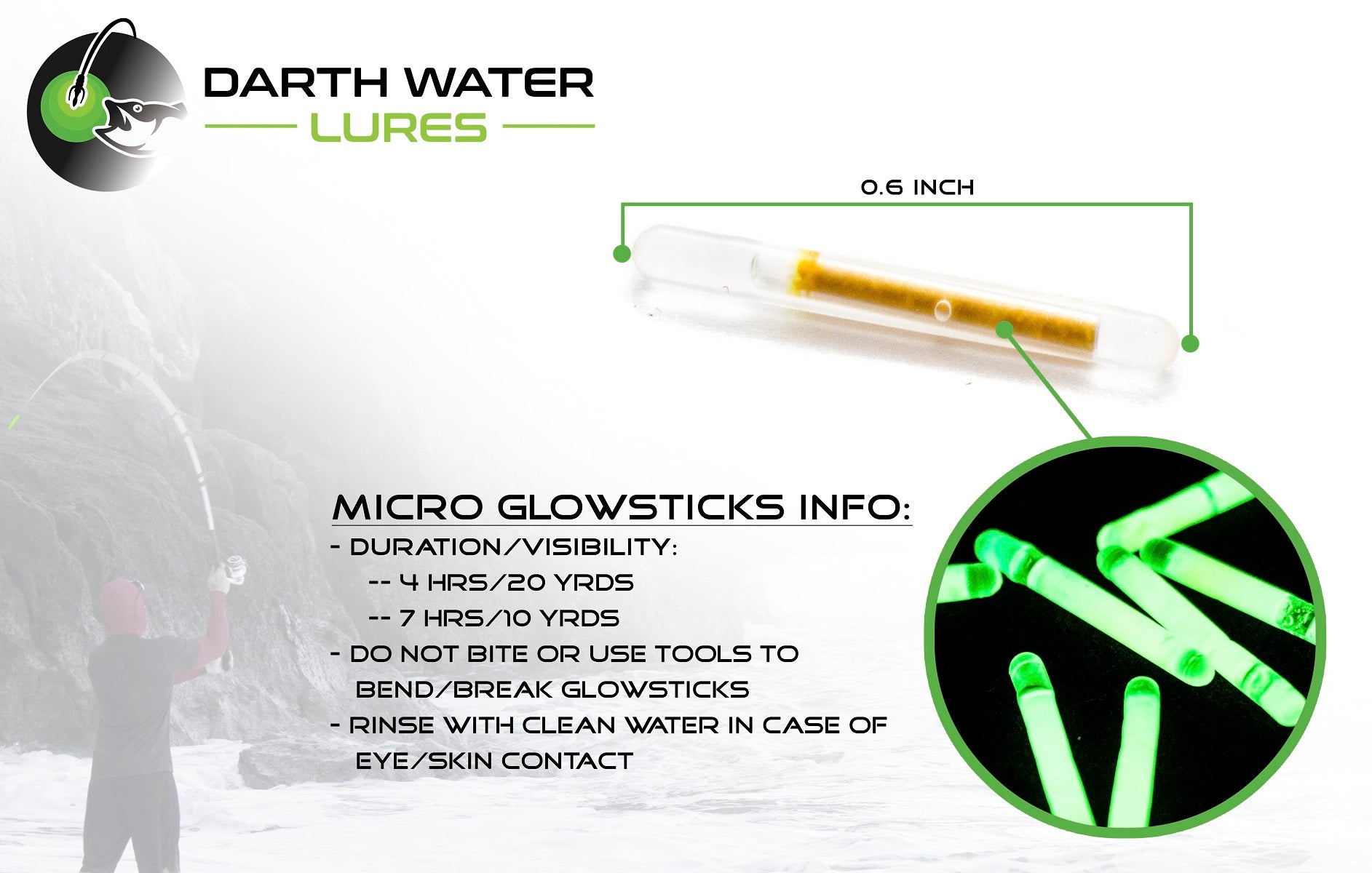 DARTH WATER
LURES

0.6 INCH

MICRO GLOWSTICKS INFO:
- DURATION/VISIBILITY:
-- 4 HRS/20 YRDS
-- 7 HRS/10 YRDS
- DO NOT BITE OR USE TOOLS TO BEND/BREAK GLOWSTICKS
- RINSE WITH CLEAN WATER IN CASE OF EYE/SKIN CONTACT